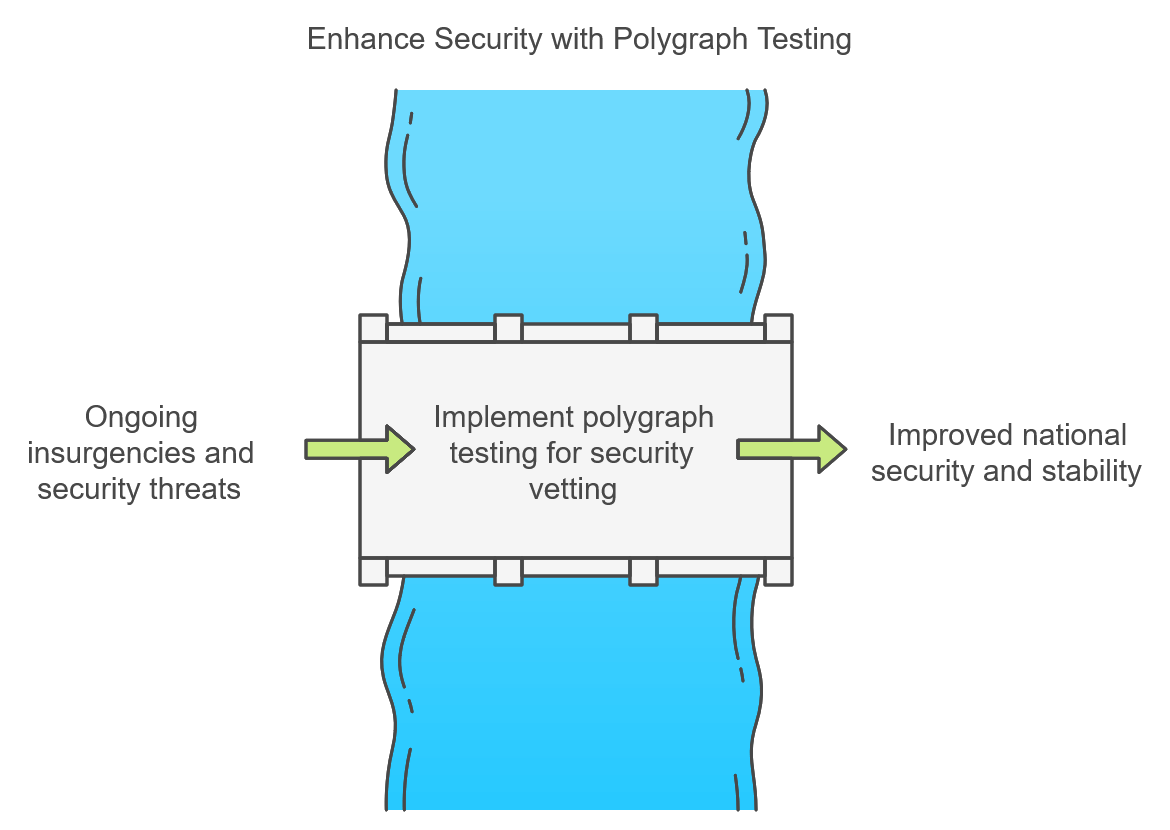 Enhance Security with Polygraph Testing

Ongoing insurgencies and security threats

Implement polygraph testing for security vetting

Improved national security and stability